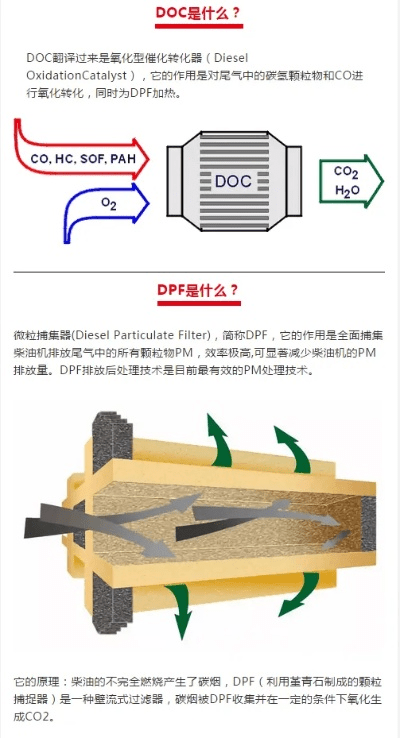 DOC是什么？

DOC翻译过来是氧化型催化转化器（Diesel OxidationCatalyst），它的作用是对尾气中的碳氢颗粒物和CO进行氧化转化，同时为DPF加热。

CO, HC, SOF, PAH

$O_2$

DOC

$CO_2$
$H_2O$

DPF是什么？

微粒捕集器(Diesel Particulate Filter)，简称DPF，它的作用是全面捕集柴油机排放尾气中的所有颗粒物PM，效率极高,可显著减少柴油机的PM排放量。DPF排放后处理技术是目前最有效的PM处理技术。

它的原理：柴油的不完全燃烧产生了碳烟，DPF（利用堇青石制成的颗粒捕捉器）是一种壁流式过滤器，碳烟被DPF收集并在一定的条件下氧化生成CO2。